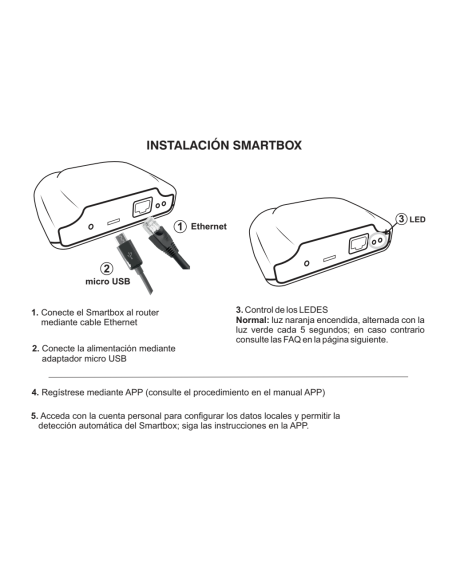 INSTALACIÓN SMARTBOX

1 Ethernet

2 micro USB

3 LED

1. Conecte el Smartbox al router mediante cable Ethernet

2. Conecte la alimentación mediante adaptador micro USB

3. Control de los LEDES
Normal: luz naranja encendida, alternada con la luz verde cada 5 segundos; en caso contrario consulte las FAQ en la página siguiente.

4. Regístrese mediante APP (consulte el procedimiento en el manual APP)

5. Acceda con la cuenta personal para configurar los datos locales y permitir la detección automática del Smartbox; siga las instrucciones en la APP.