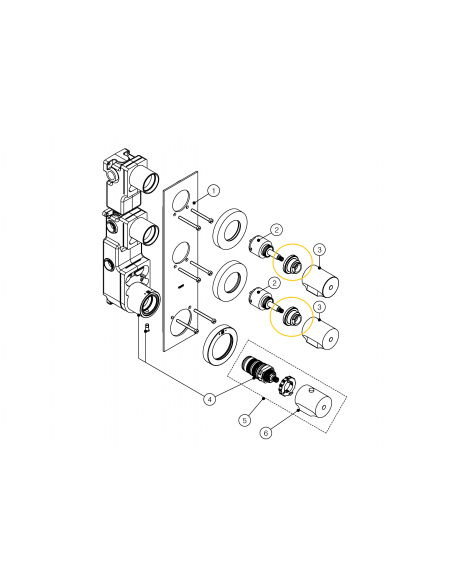 1
2
3
2
3
4
5
6