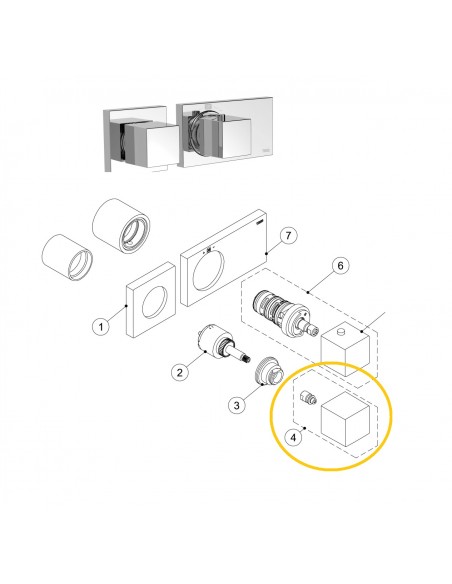 7
6
1
2
3
4