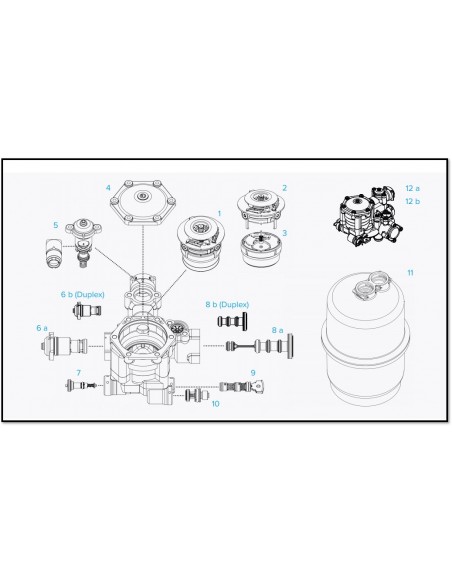 4
2
12 a
12 b
5
1
3
11
6 b (Duplex)
8 b (Duplex)
6 a
8 a
7
9
10