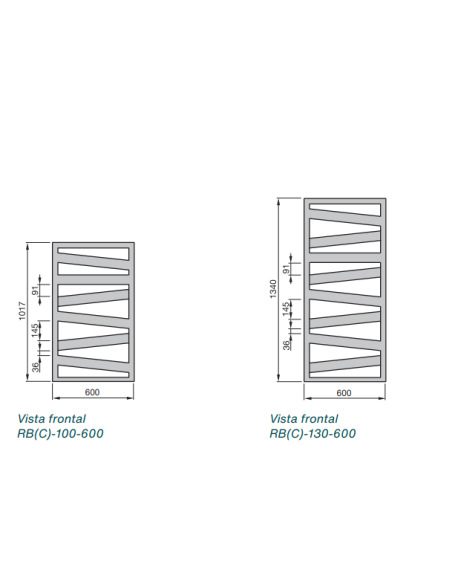 1017
91
145
36
600

Vista frontal
RB(C)-100-600

1340
91
145
36
600

Vista frontal
RB(C)-130-600